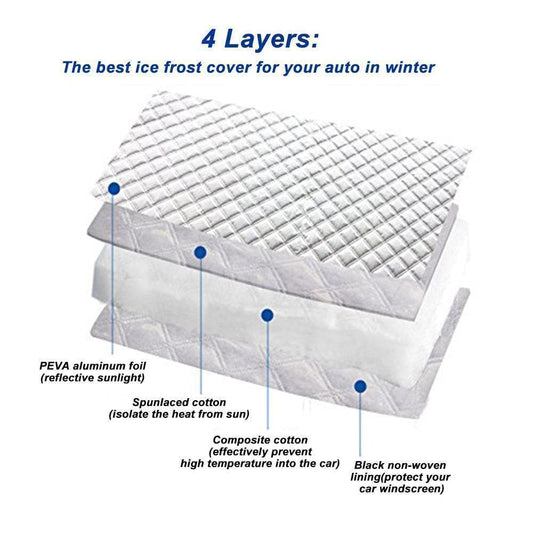 4 Layers:
The best ice frost cover for your auto in winter

PEVA aluminum foil
(reflective sunlight)

Spunlaced cotton
(isolate the heat from sun)

Composite cotton
(effectively prevent
high temperature into the car)

Black non-woven
lining(protect your
car windscreen)